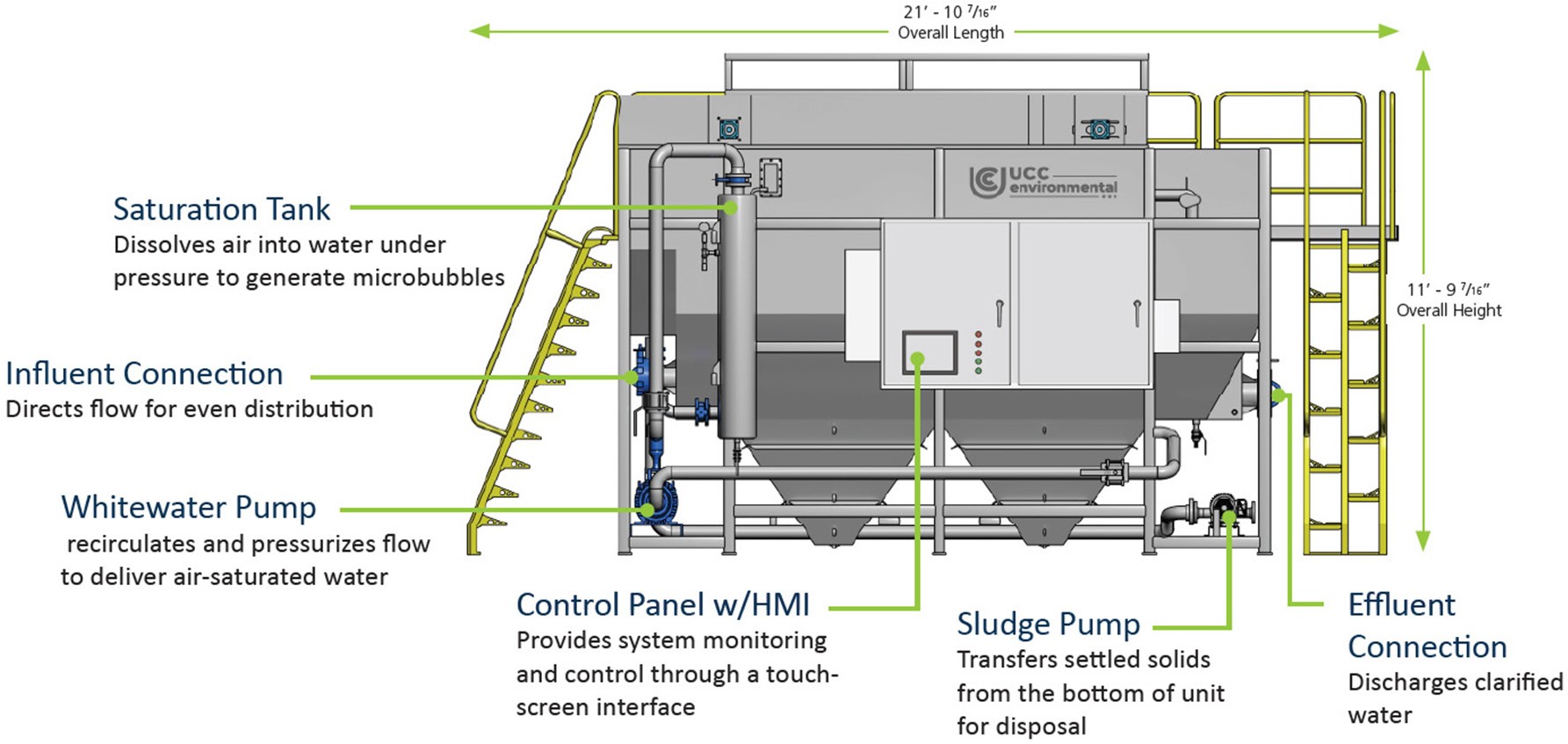 21′ - 10 $^{7}/_{16}$″
Overall Length

UCC environmental

11′ - 9 $^{7}/_{16}$″
Overall Height

Saturation Tank
Dissolves air into water under pressure to generate microbubbles

Influent Connection
Directs flow for even distribution

Whitewater Pump
recirculates and pressurizes flow to deliver air-saturated water

Control Panel w/HMI
Provides system monitoring and control through a touch-screen interface

Sludge Pump
Transfers settled solids from the bottom of unit for disposal

Effluent Connection
Discharges clarified water